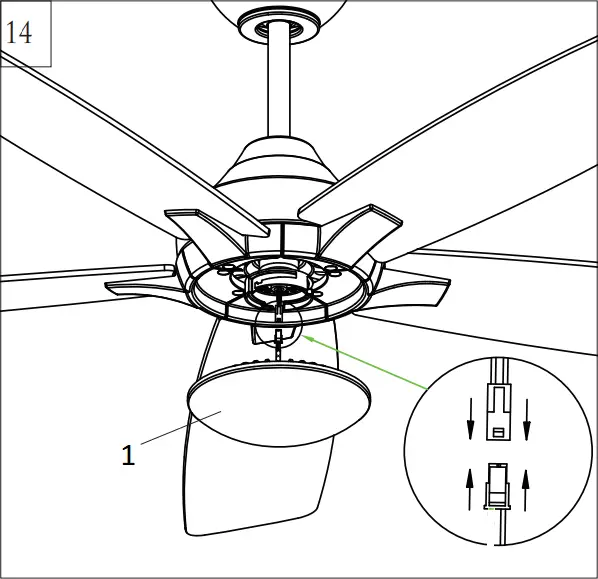 14

1