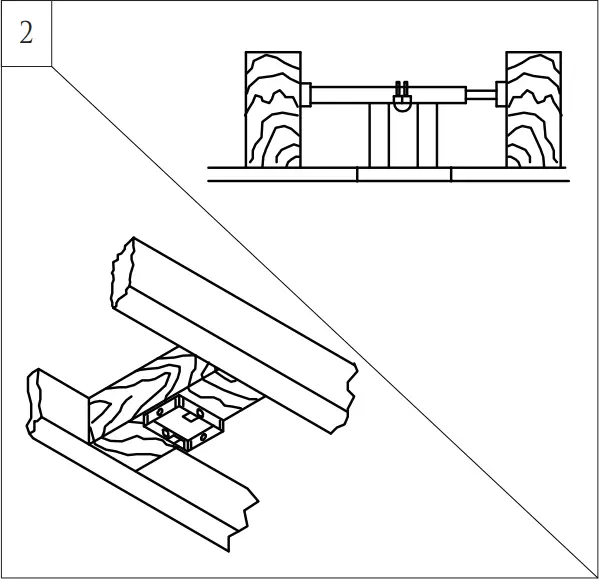 2