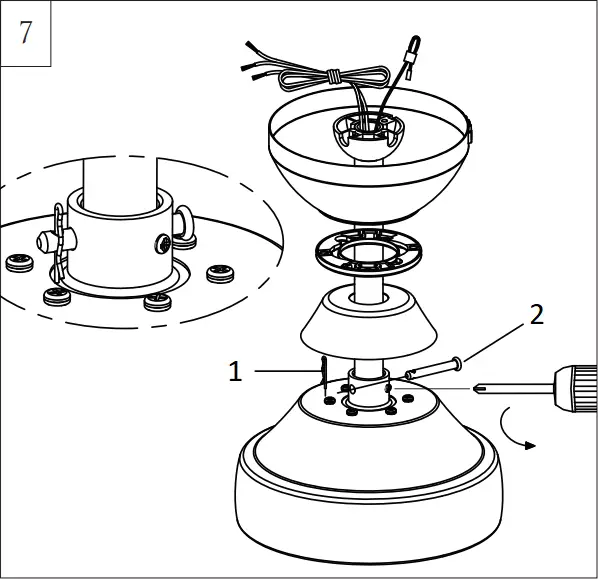 7

2

1