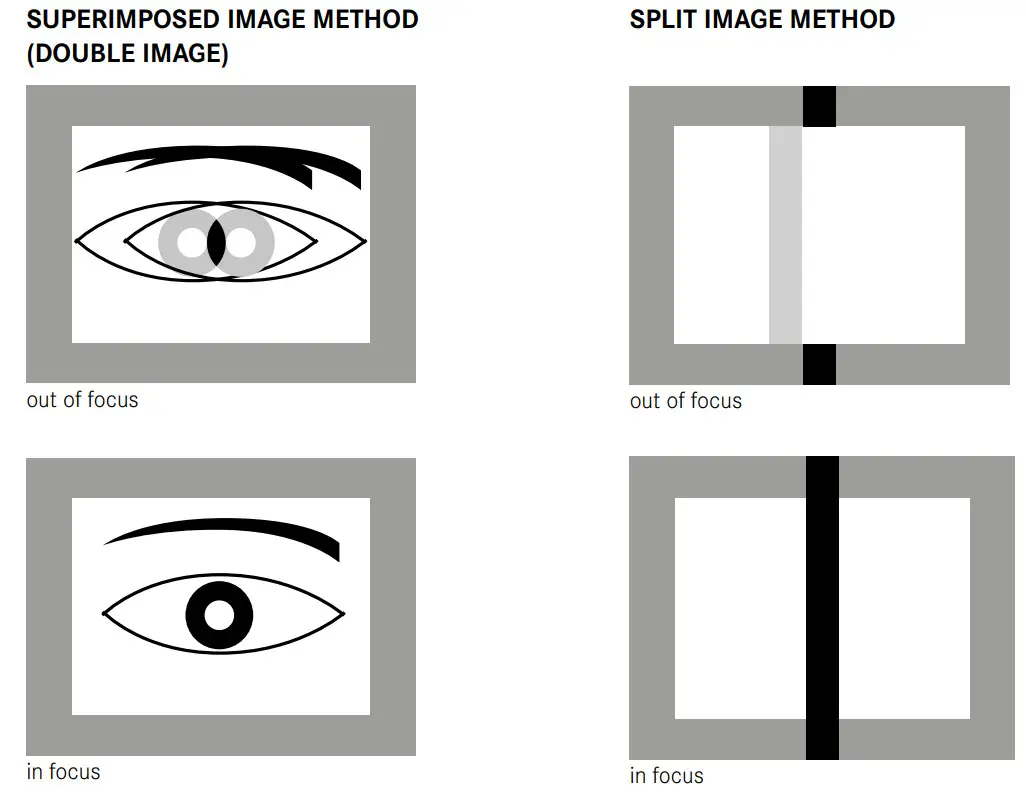 SUPERIMPOSED IMAGE METHOD (DOUBLE IMAGE)

out of focus

in focus

SPLIT IMAGE METHOD

out of focus

in focus