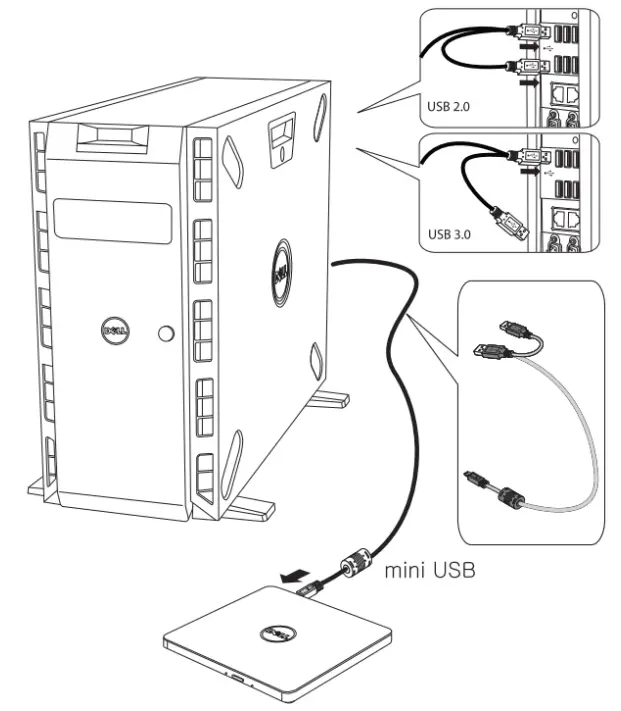 USB 2.0

USB 3.0

DELL

DELL

mini USB

DELL