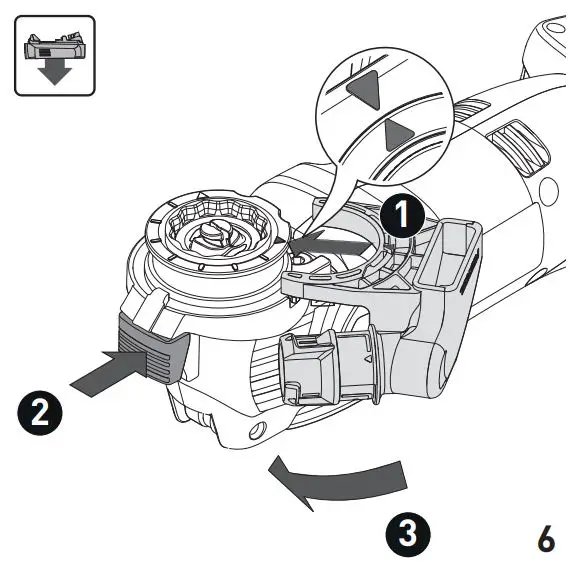 1
2
3
6