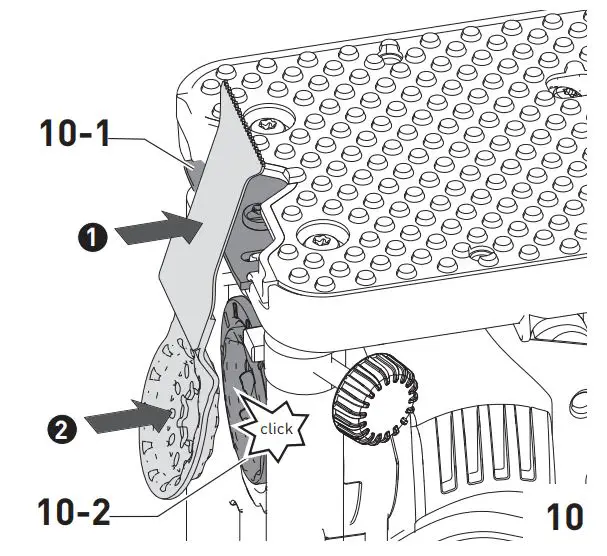 10-1

1

2

click

10-2

10