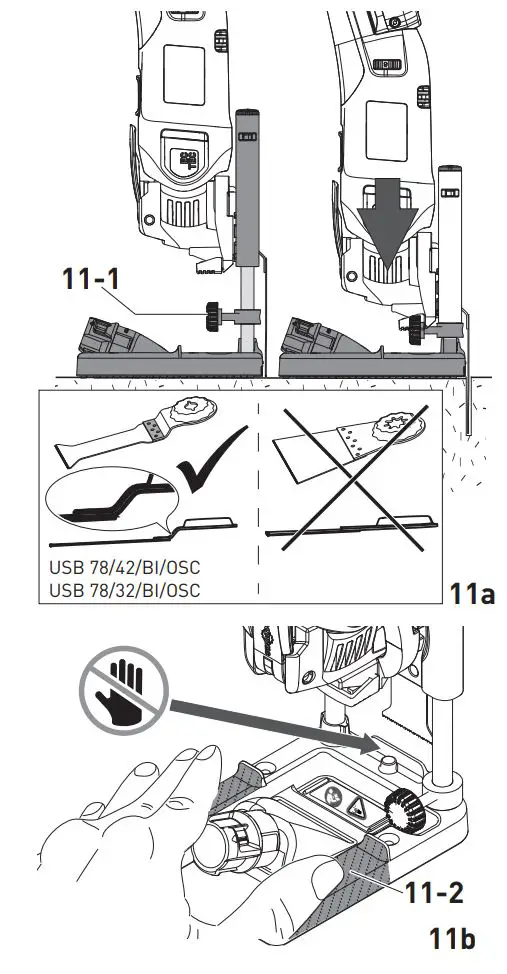 11-1

USB 78/42/BI/OSC
USB 78/32/BI/OSC

11a

11-2

11b