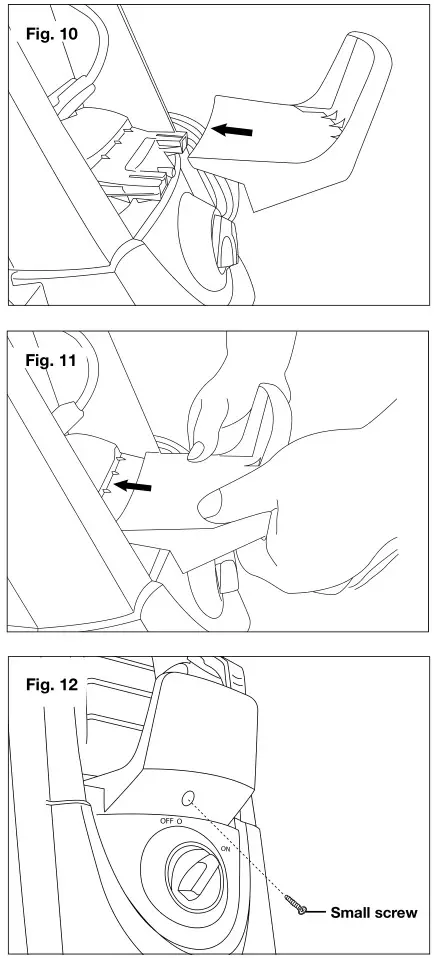 Fig. 10

Fig. 11

Fig. 12

OFF O

ON

Small screw