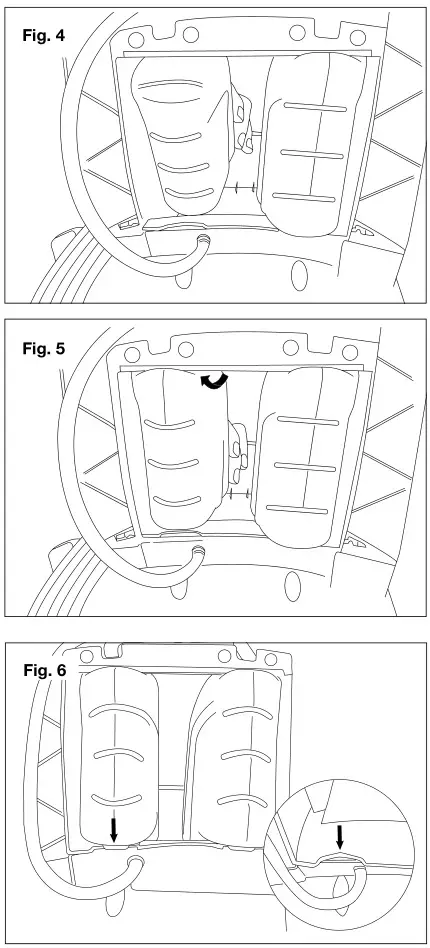 Fig. 4

Fig. 5

Fig. 6