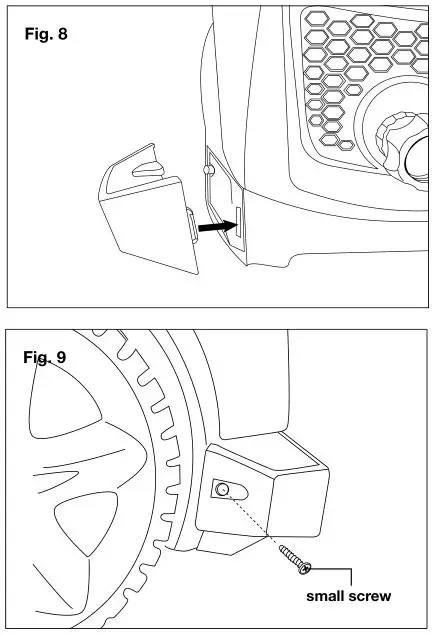 Fig. 8

Fig. 9

small screw