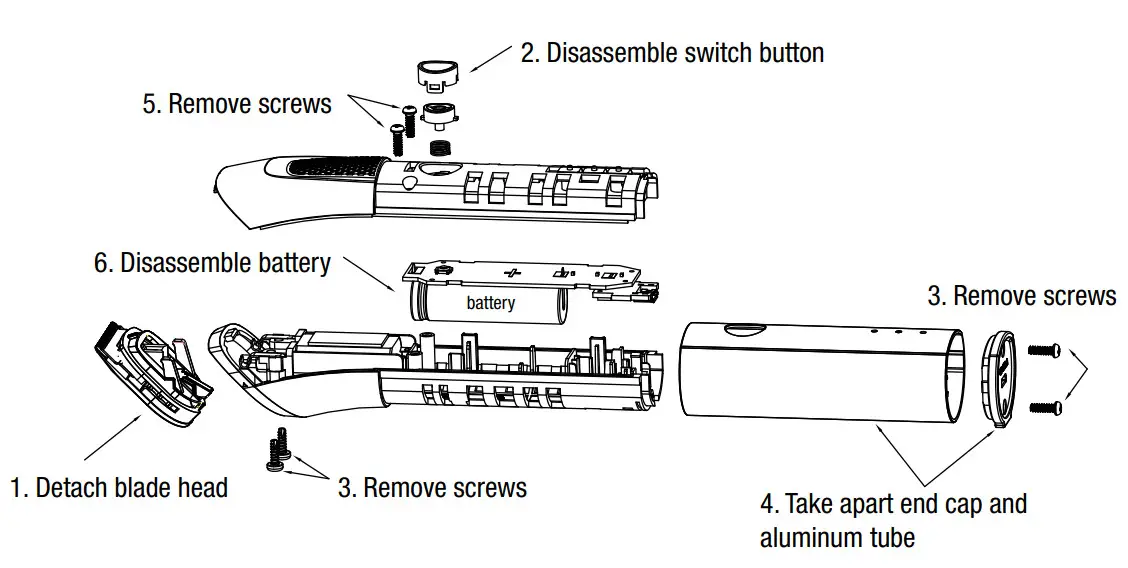 2. Disassemble switch button

5. Remove screws

6. Disassemble battery

battery

3. Remove screws

1. Detach blade head

3. Remove screws

4. Take apart end cap and aluminum tube