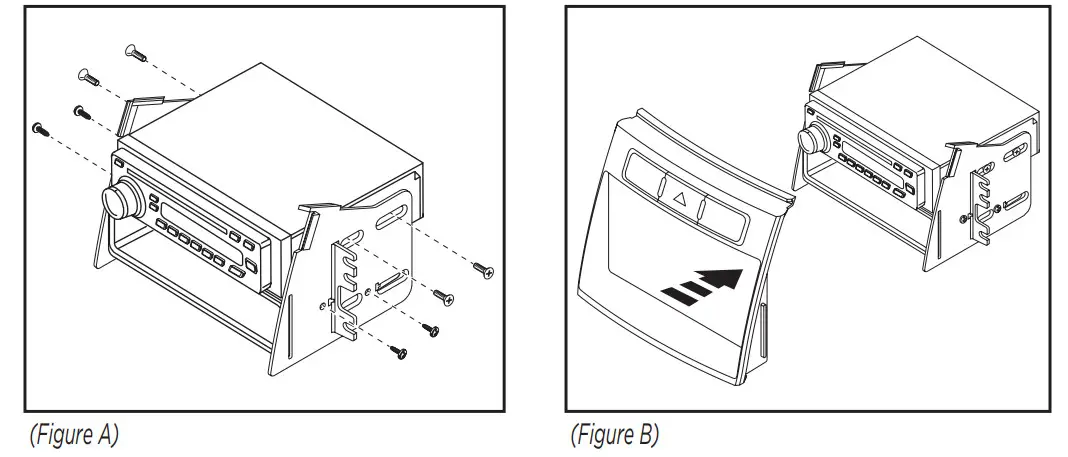 (Figure A)

(Figure B)