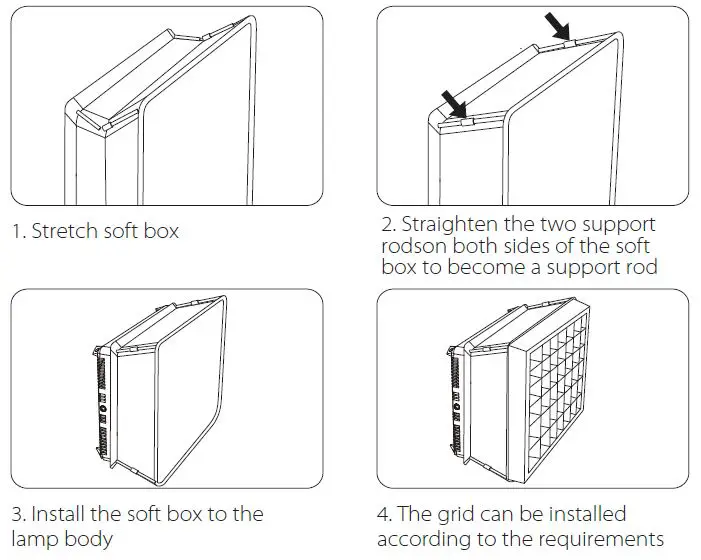 1. Stretch soft box

2. Straighten the two support rodson both sides of the soft box to become a support rod

3. Install the soft box to the lamp body

4. The grid can be installed according to the requirements