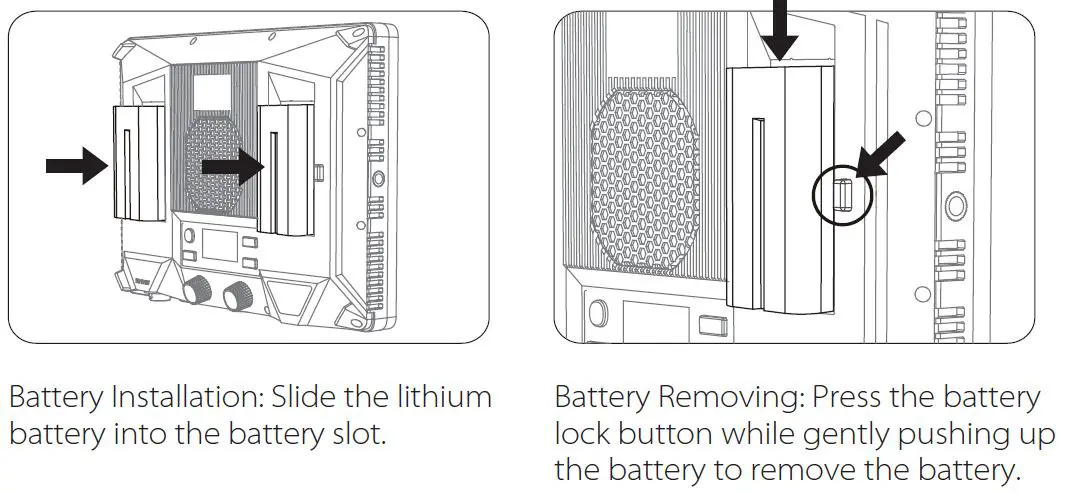 Battery Installation: Slide the lithium battery into the battery slot.

Battery Removing: Press the battery lock button while gently pushing up the battery to remove the battery.