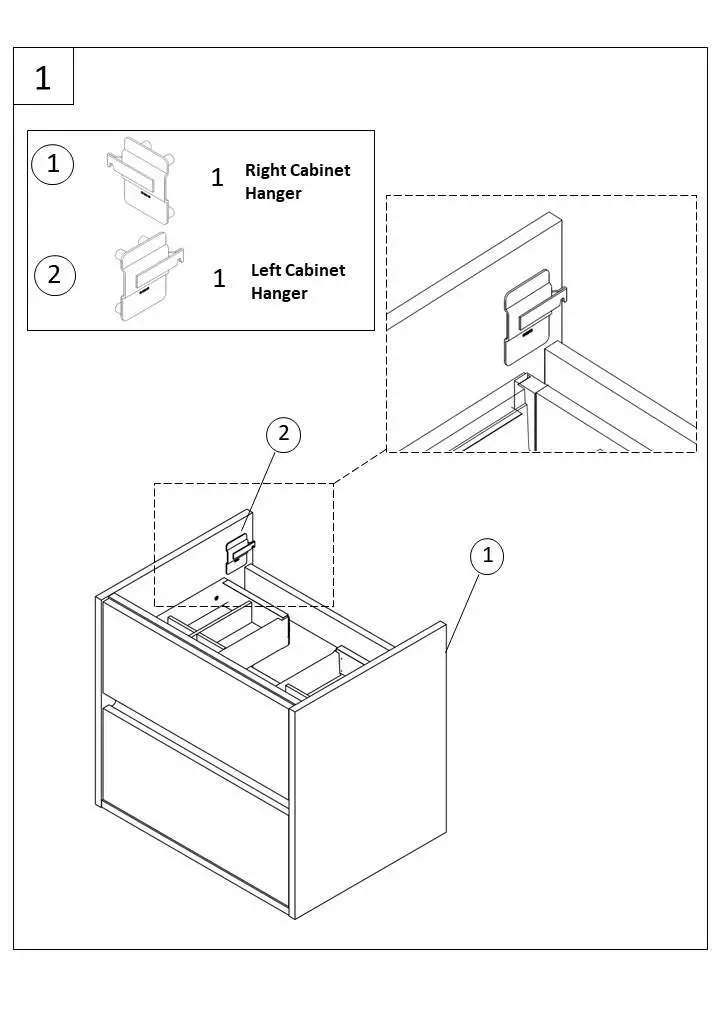 1

1

1 Right Cabinet Hanger

2

1 Left Cabinet Hanger

2

1