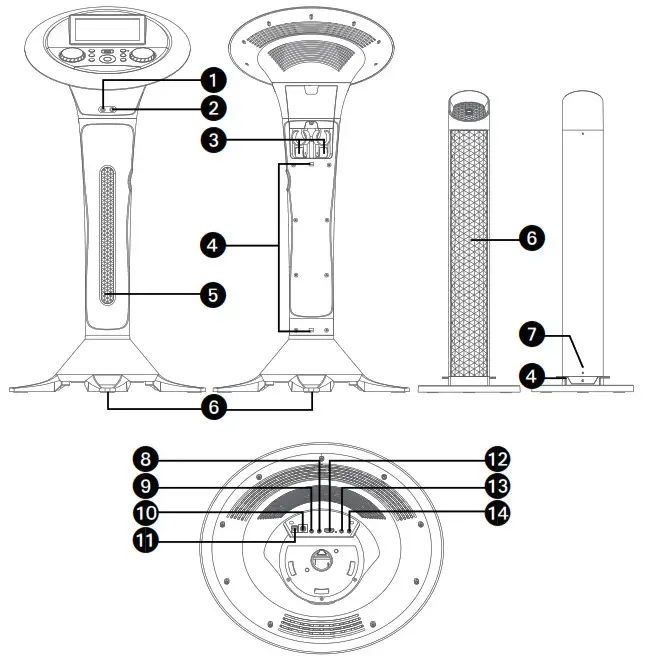 1
2
3
4
5
6
6
7
4
8
9
10
11
12
13
14