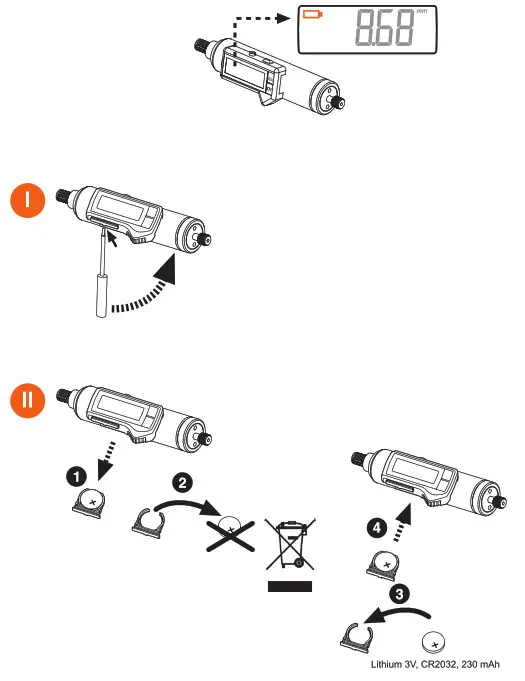 8.68 mm

I

II

1

2

4

3

Lithium 3V, CR2032, 230 mAh