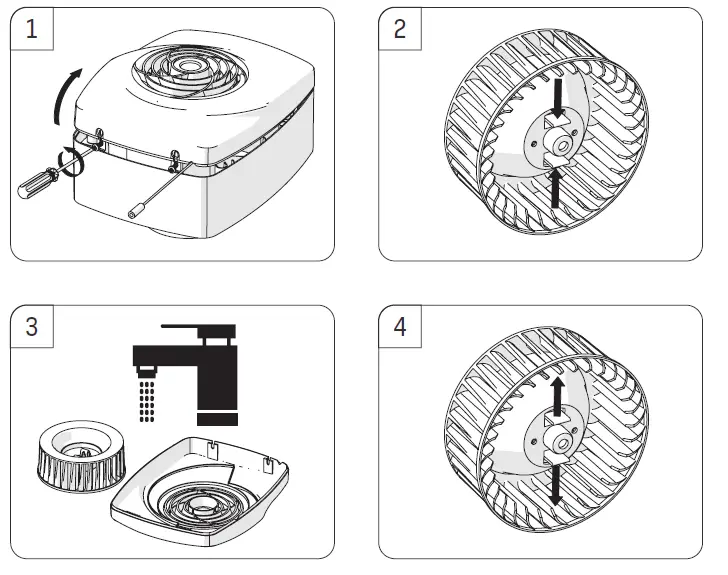 1

2

3

4