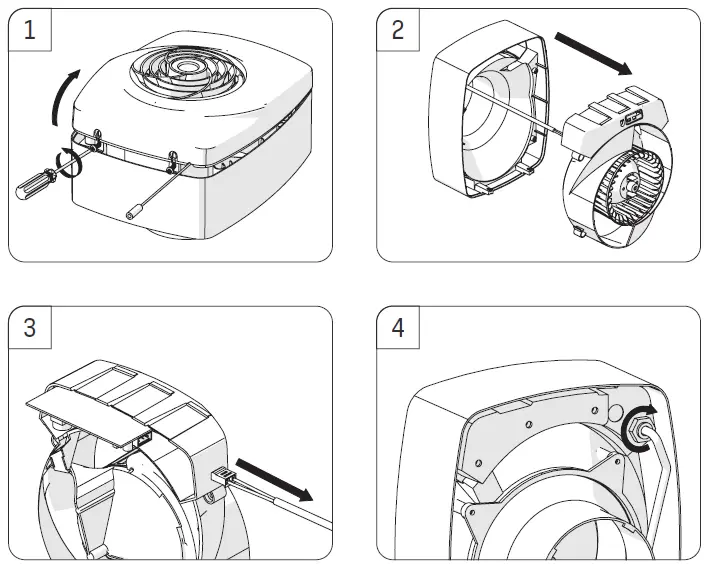 1

2

3

4