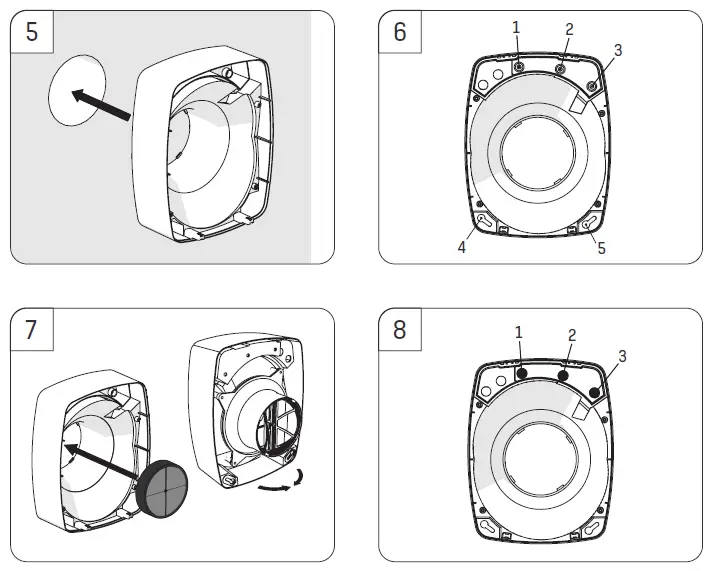 5

6

1 2 3

4 5

7

8

1 2 3