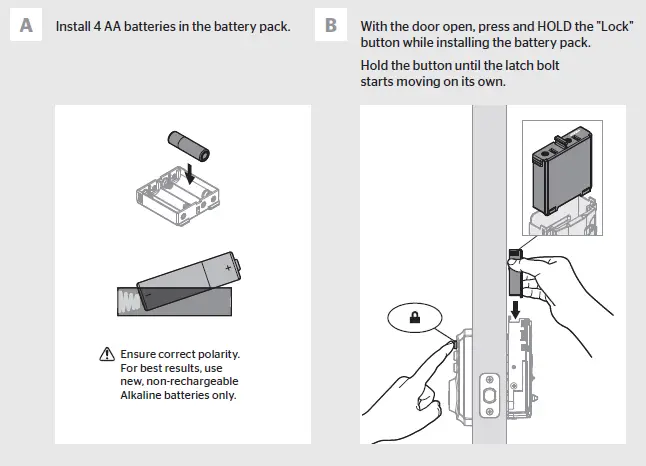 A
Install 4 AA batteries in the battery pack.

+
−

Ensure correct polarity. For best results, use new, non-rechargeable Alkaline batteries only.

B
With the door open, press and HOLD the "Lock" button while installing the battery pack.

Hold the button until the latch bolt starts moving on its own.