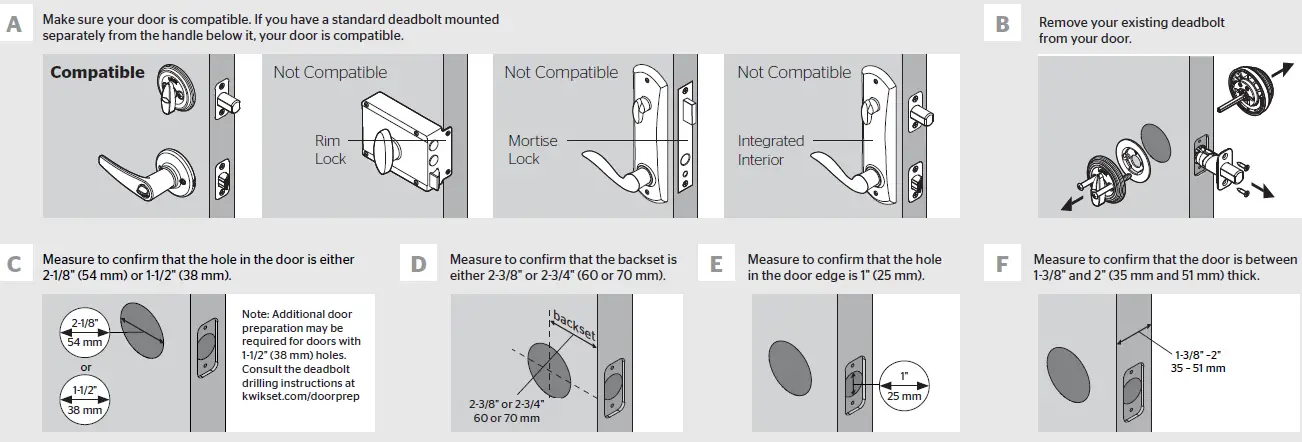 A

Make sure your door is compatible. If you have a standard deadbolt mounted separately from the handle below it, your door is compatible.

Compatible

Not Compatible

Rim Lock

Not Compatible

Mortise Lock

Not Compatible

Integrated Interior

B

Remove your existing deadbolt from your door.

C

Measure to confirm that the hole in the door is either 2-1/8" (54 mm) or 1-1/2" (38 mm).

2-1/8" 54 mm

or

1-1/2" 38 mm

Note: Additional door preparation may be required for doors with 1-1/2" (38 mm) holes. Consult the deadbolt drilling instructions at kwikset.com/doorprep

D

Measure to confirm that the backset is either 2-3/8" or 2-3/4" (60 or 70 mm).

backset

2-3/8" or 2-3/4" 60 or 70 mm

E

Measure to confirm that the hole in the door edge is 1" (25 mm).

1" 25 mm

F

Measure to confirm that the door is between 1-3/8" and 2" (35 mm and 51 mm) thick.

1-3/8" –2" 35 – 51 mm