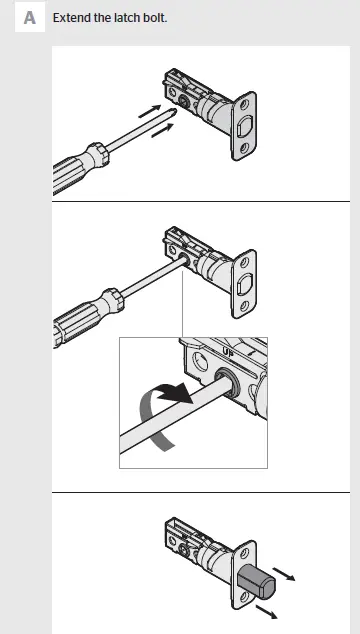 A

Extend the latch bolt.

UP