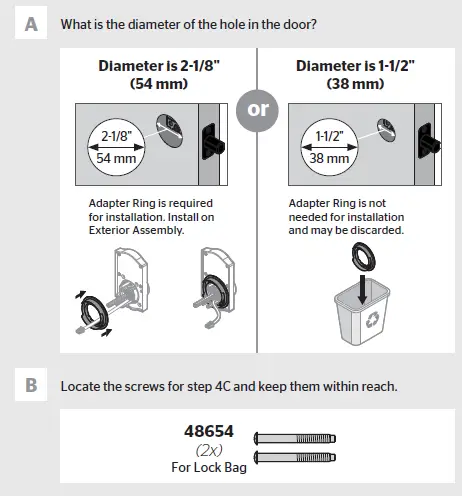 A

What is the diameter of the hole in the door?

Diameter is 2-1/8"
(54 mm)

2-1/8"
54 mm

Adapter Ring is required for installation. Install on Exterior Assembly.

or

Diameter is 1-1/2"
(38 mm)

1-1/2"
38 mm

Adapter Ring is not needed for installation and may be discarded.

B

Locate the screws for step 4C and keep them within reach.

48654
(2x)
For Lock Bag