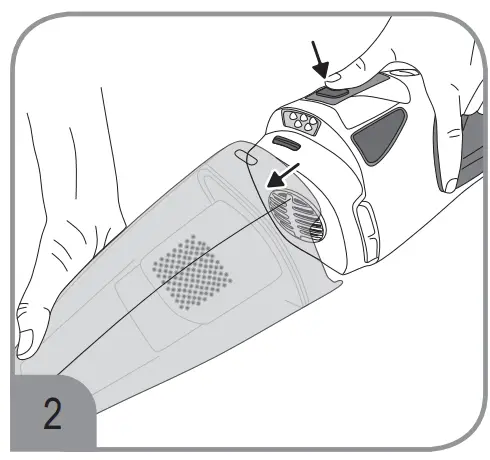 2