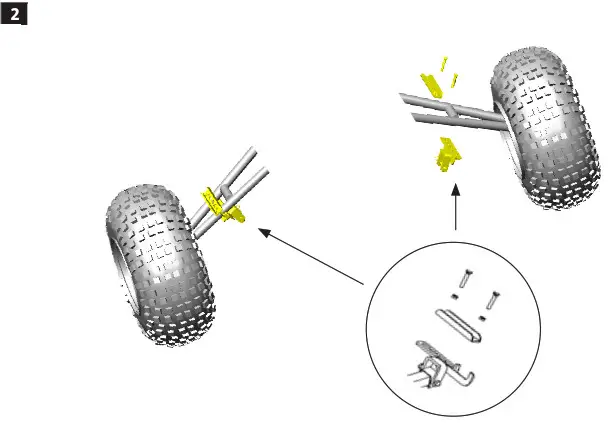 2