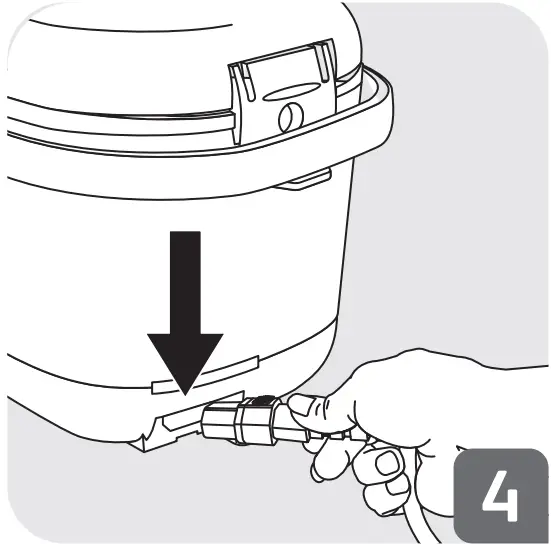 4