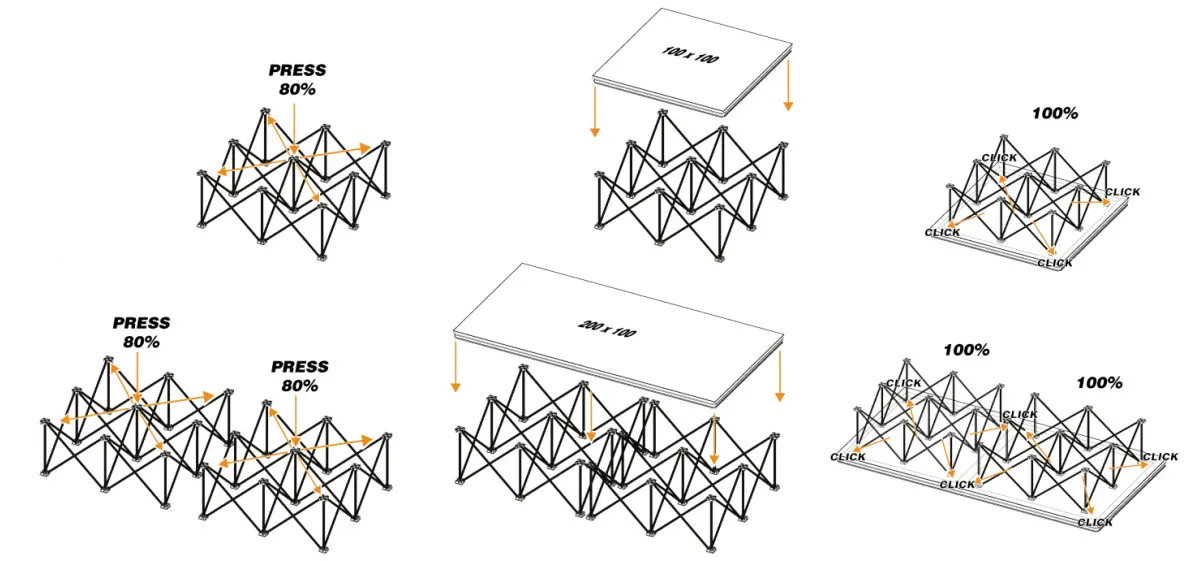 PRESS
80%

100 x 100

100%

CLICK
CLICK
CLICK
CLICK

PRESS
80%

PRESS
80%

200 x 100

100%
100%

CLICK
CLICK
CLICK
CLICK
CLICK
CLICK