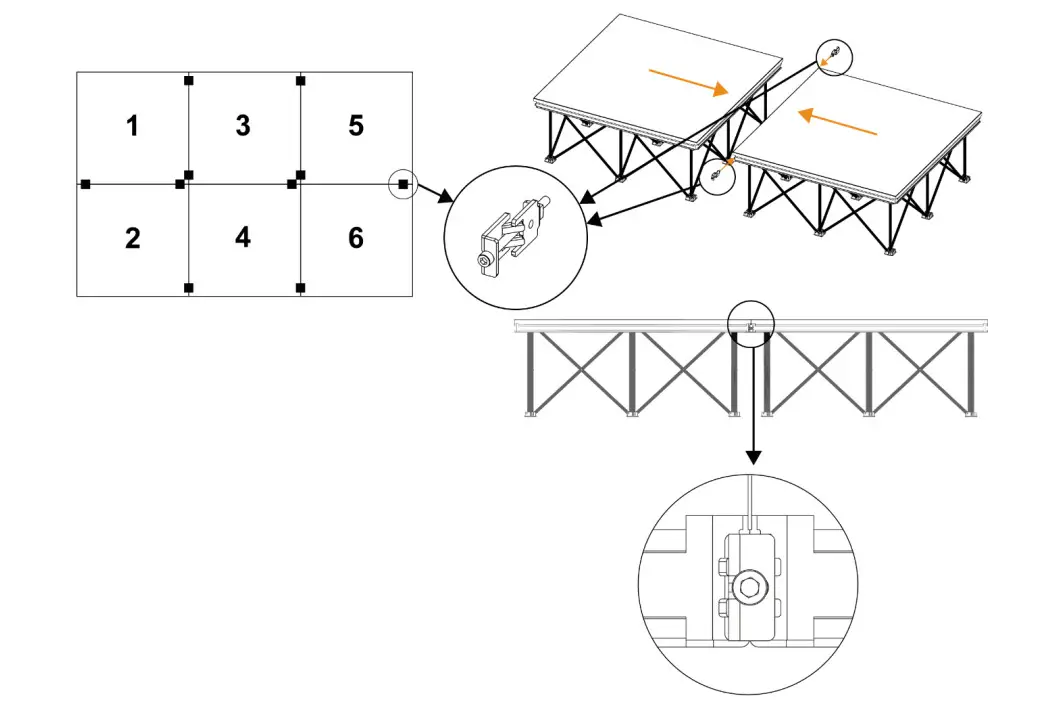 1
3
5
2
4
6