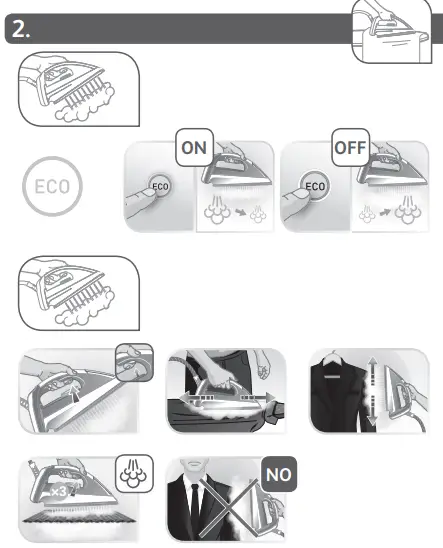 2.

ECO

ON

ECO

OFF

ECO

×3

NO