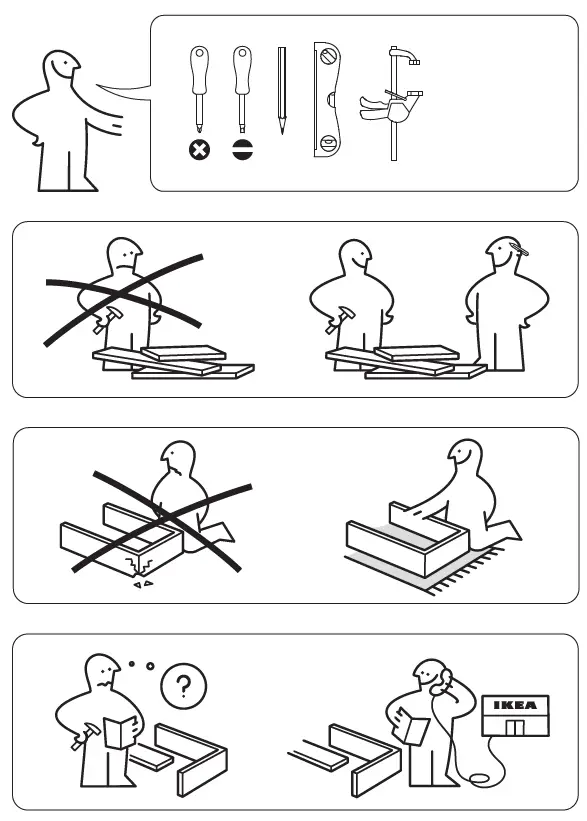 ?

IKEA