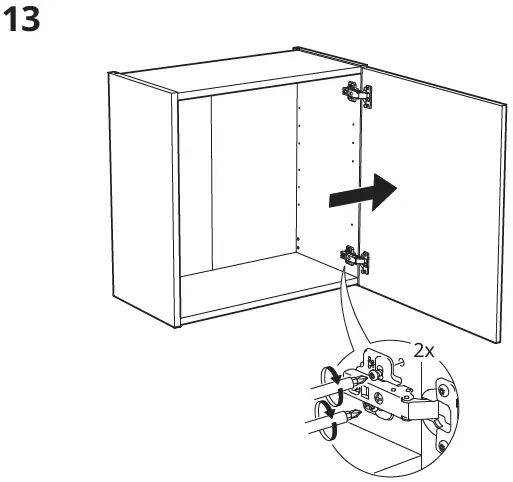 13

2x