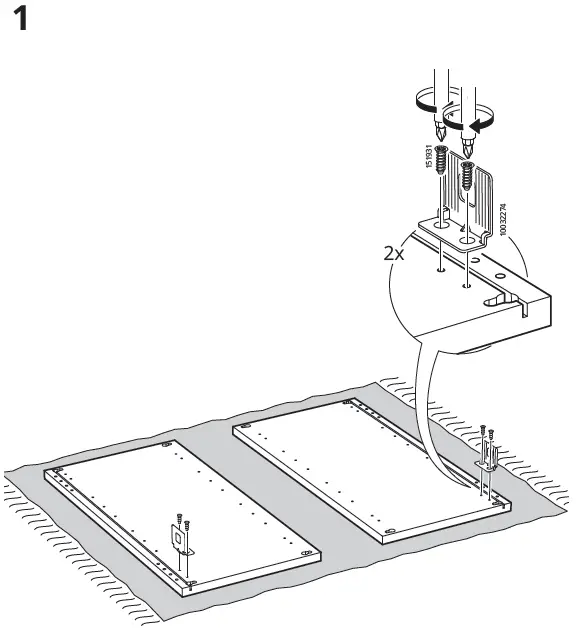 1

151931

10032274

2x