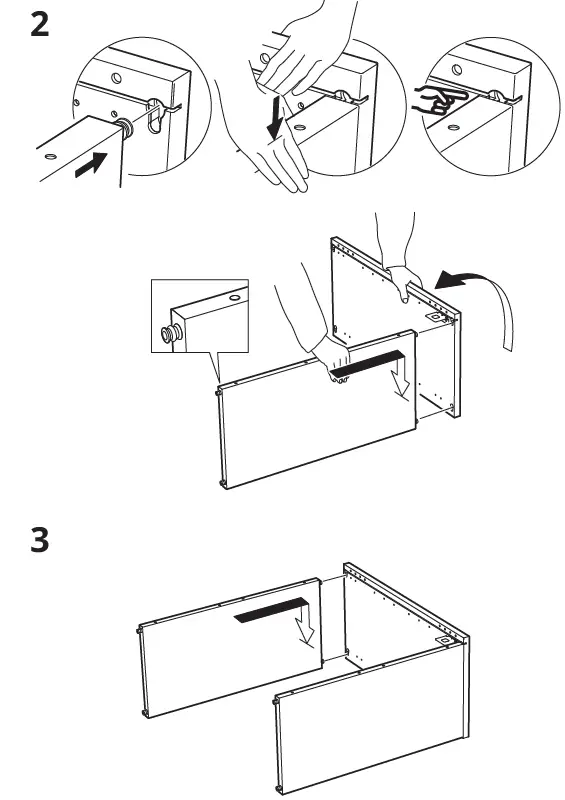 2

3