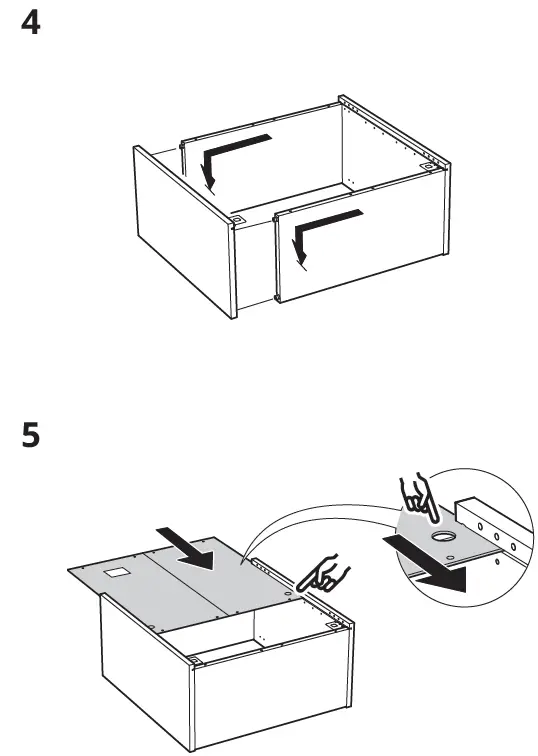 4

5