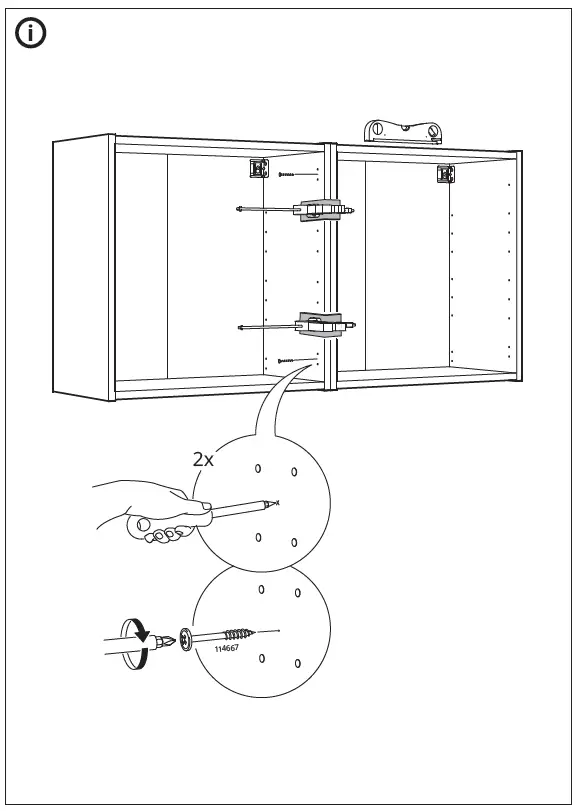 i

2x

114667