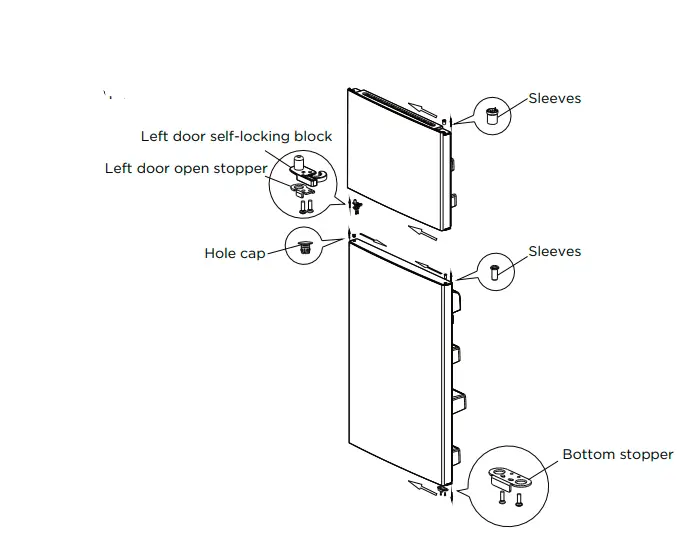 Sleeves

Left door self-locking block

Left door open stopper

Hole cap

Sleeves

Bottom stopper