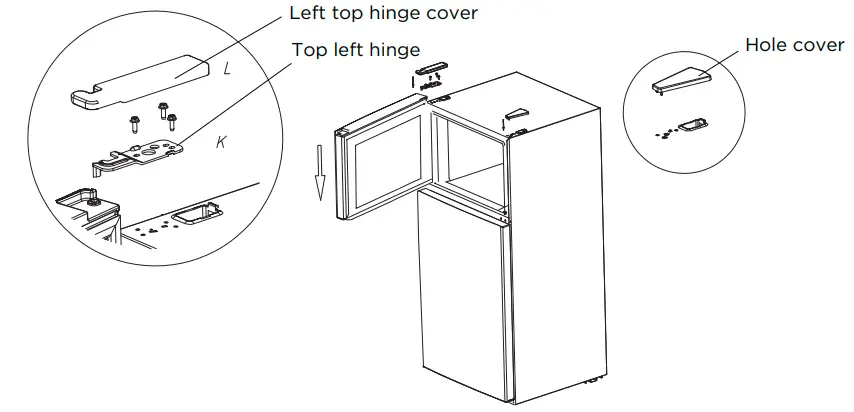 Left top hinge cover

Top left hinge

L

K

Hole cover