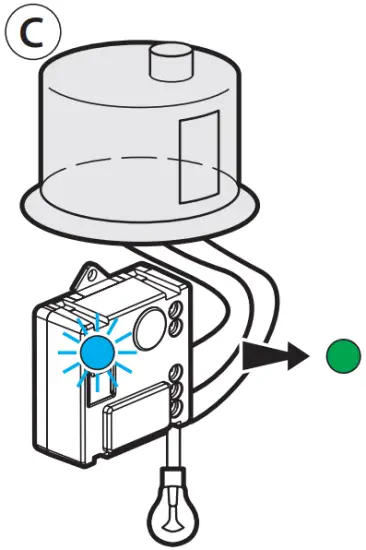 C