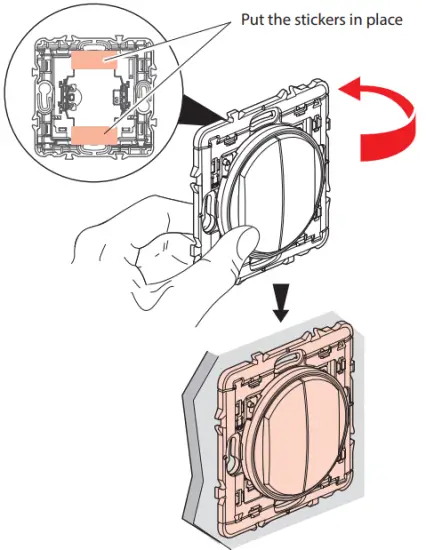 Put the stickers in place