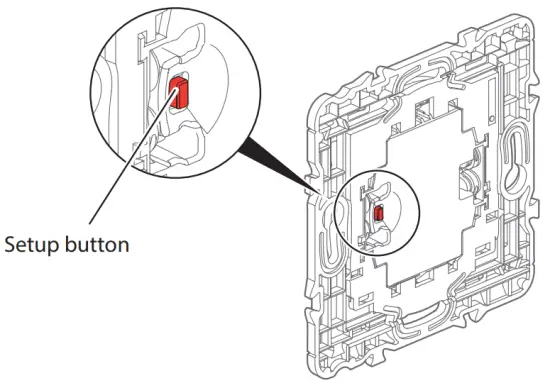 Setup button