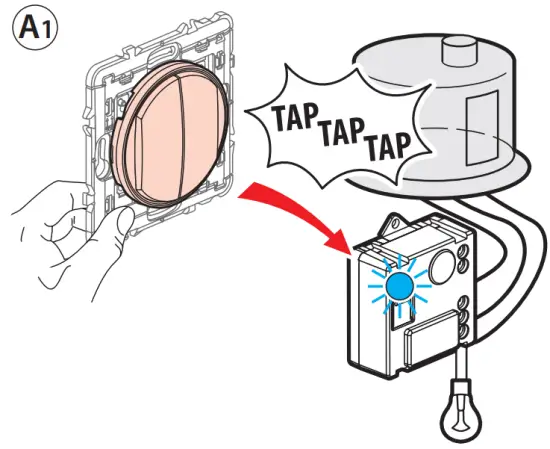 A1

TAP TAP TAP