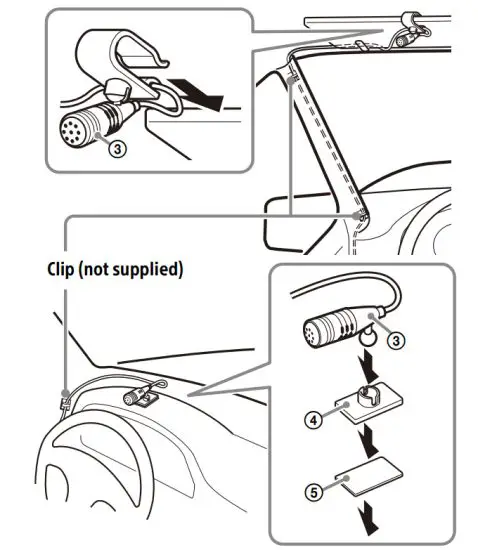 ③

Clip (not supplied)

③

④

⑤