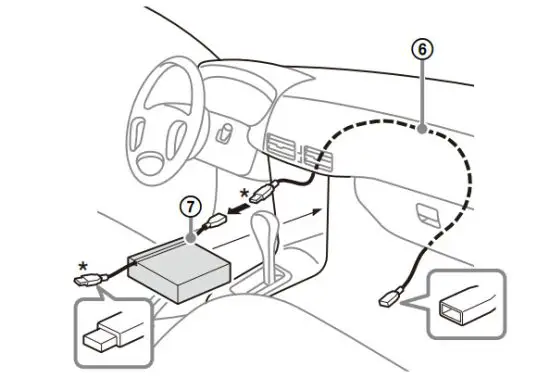 6
*
7
*