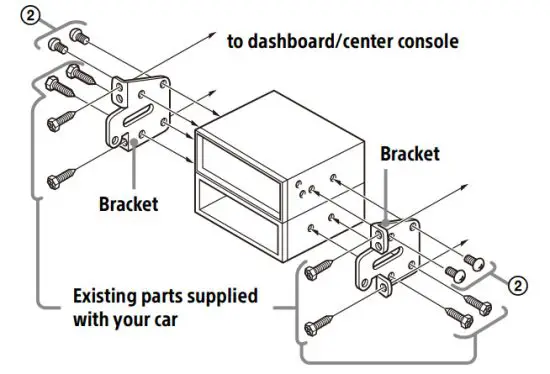 ②

to dashboard/center console

Bracket

Bracket

②

Existing parts supplied with your car