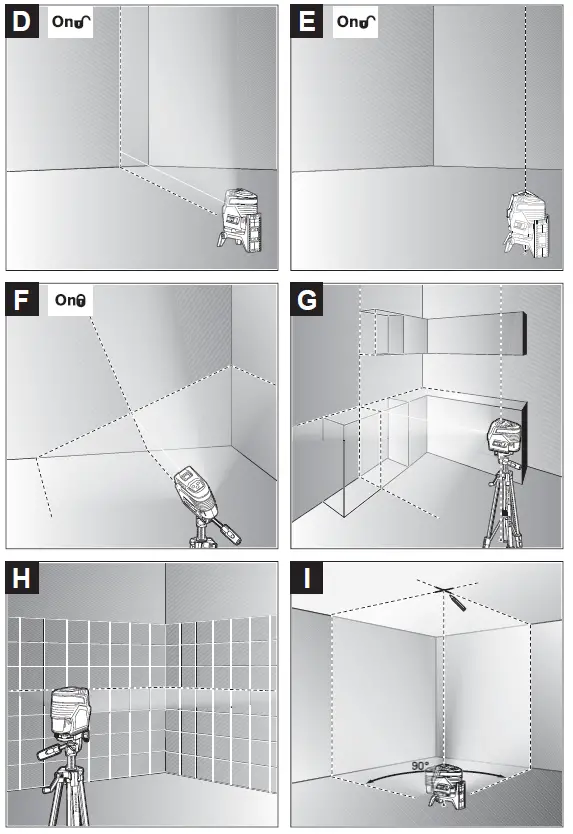 D On

E On

F On

G

H

I

90°