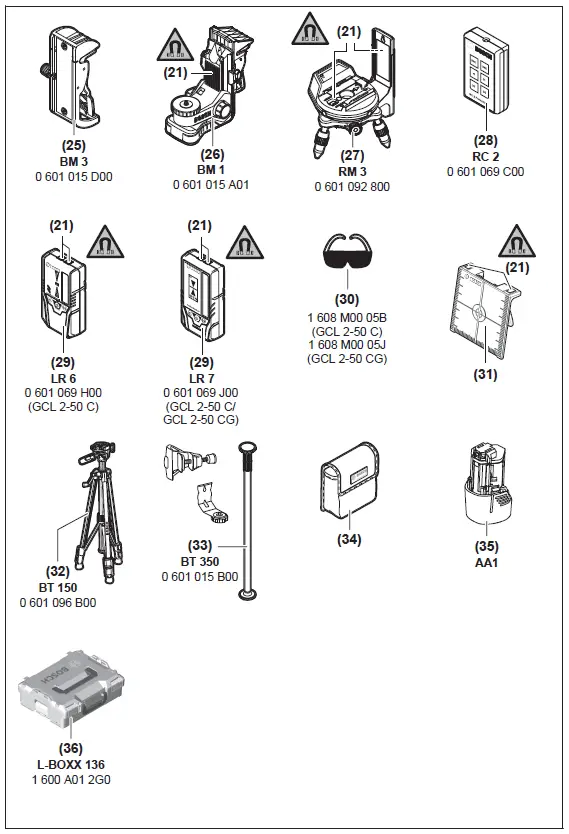 (25)
BM 3
0 601 015 D00

(21)
(26)
BM 1
0 601 015 A01

(21)
(27)
RM 3
0 601 092 800

(28)
RC 2
0 601 069 C00

(21)
(29)
LR 6
0 601 069 H00
(GCL 2-50 C)

(21)
(29)
LR 7
0 601 069 J00
(GCL 2-50 C/
GCL 2-50 CG)

(30)
1 608 M00 05B
(GCL 2-50 C)
1 608 M00 05J
(GCL 2-50 CG)

(21)
(31)

(32)
BT 150
0 601 096 B00

(33)
BT 350
0 601 015 B00

(34)

(35)
AA1

BOSCH
(36)
L-BOXX 136
1 600 A01 2G0