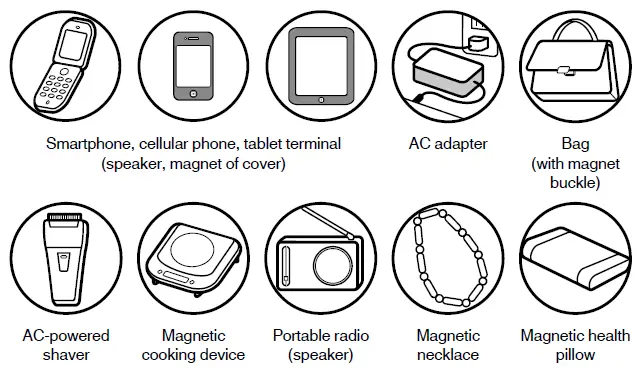 Smartphone, cellular phone, tablet terminal (speaker, magnet of cover)

AC adapter

Bag (with magnet buckle)

AC-powered shaver

Magnetic cooking device

Portable radio (speaker)

Magnetic necklace

Magnetic health pillow