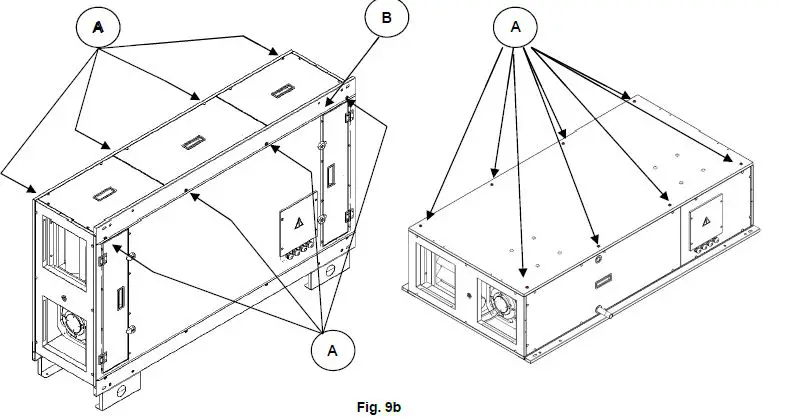 A

B

A

A

Fig. 9b